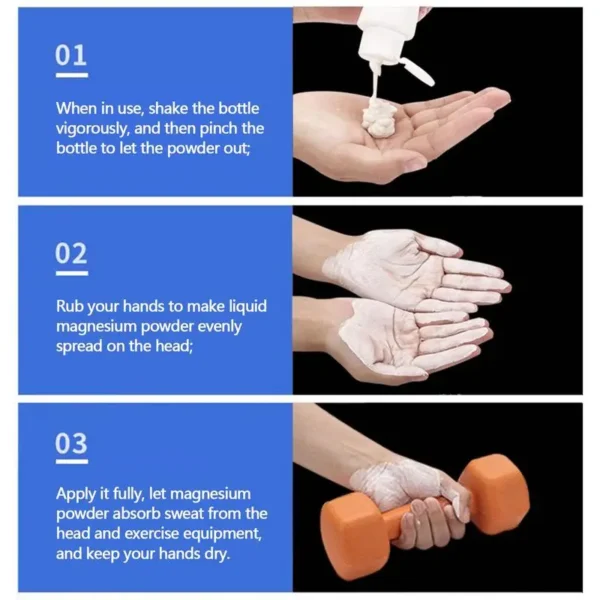 01

When in use, shake the bottle vigorously, and then pinch the bottle to let the powder out;

02

Rub your hands to make liquid magnesium powder evenly spread on the head;

03

Apply it fully, let magnesium powder absorb sweat from the head and exercise equipment, and keep your hands dry.